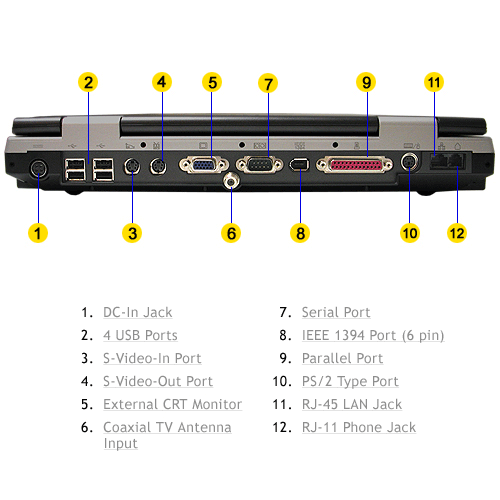 2
4
5
7
9
11
1
3
6
8
10
12

1. DC-In Jack
2. 4 USB Ports
3. S-Video-In Port
4. S-Video-Out Port
5. External CRT Monitor
6. Coaxial TV Antenna Input

7. Serial Port
8. IEEE 1394 Port (6 pin)
9. Parallel Port
10. PS/2 Type Port
11. RJ-45 LAN Jack
12. RJ-11 Phone Jack